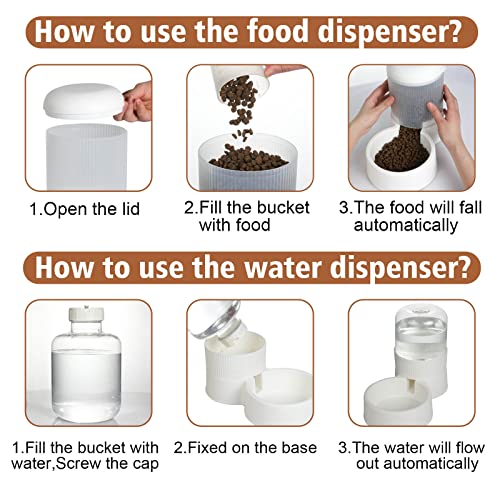 How to use the food dispenser?

1.Open the lid

2.Fill the bucket with food

3.The food will fall automatically

How to use the water dispenser?

1.Fill the bucket with water,Screw the cap

2.Fixed on the base

3.The water will flow out automatically