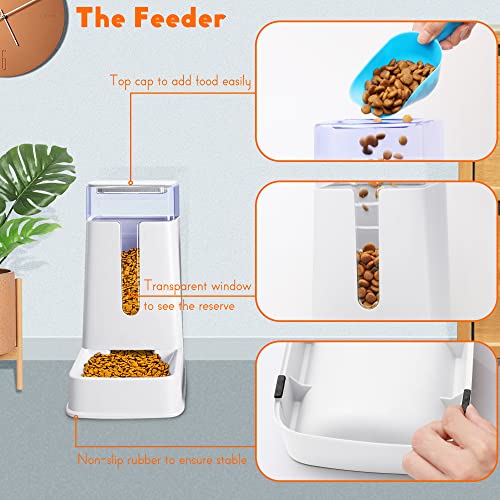 The Feeder

Top cap to add food easily

Transparent window to see the reserve

Non-slip rubber to ensure stable