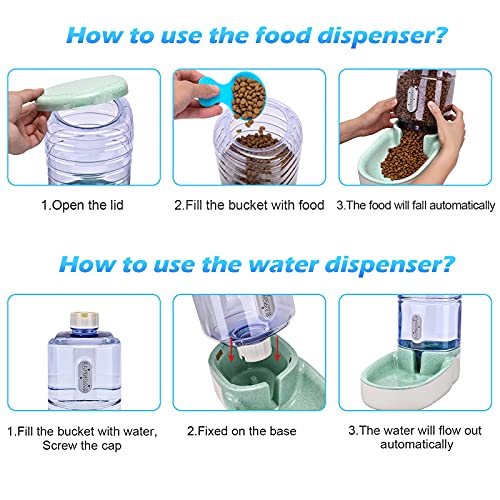 How to use the food dispenser?

1.Open the lid

2.Fill the bucket with food

3.The food will fall automatically

How to use the water dispenser?

1.Fill the bucket with water, Screw the cap

2.Fixed on the base

3.The water will flow out automatically