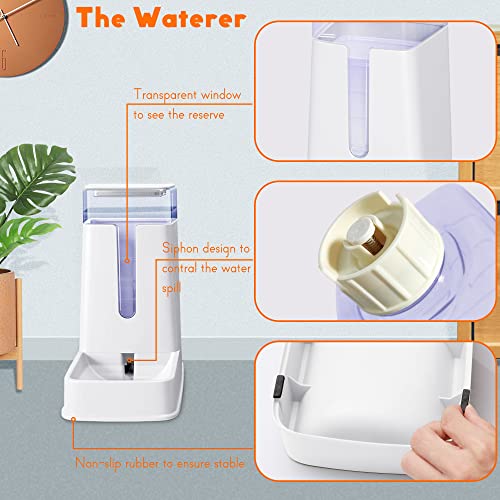 The Waterer

Transparent window to see the reserve

Siphon design to contral the water spill

Non-slip rubber to ensure stable