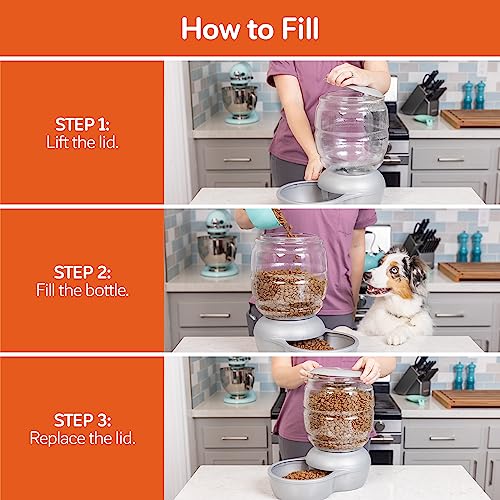 How to Fill

STEP 1:
Lift the lid.

STEP 2:
Fill the bottle.

STEP 3:
Replace the lid.