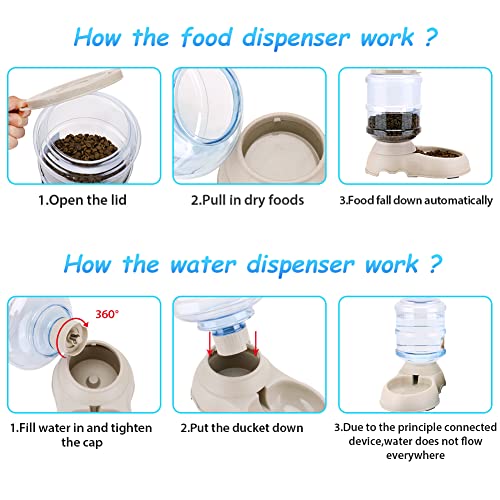 How the food dispenser work ?

1.Open the lid

2.Pull in dry foods

3.Food fall down automatically

How the water dispenser work ?

360°

1.Fill water in and tighten the cap

2.Put the ducket down

3.Due to the principle connected device,water does not flow everywhere