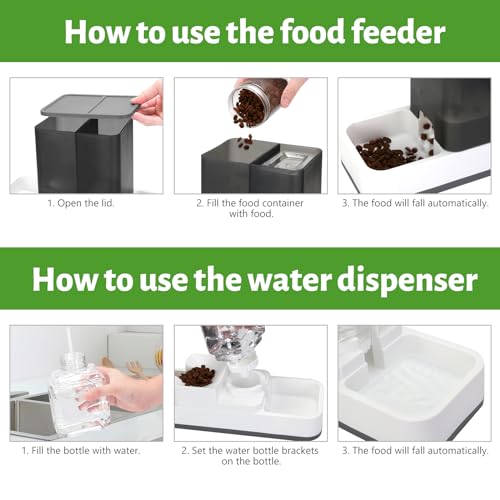 How to use the food feeder

1. Open the lid.

2. Fill the food container with food.

3. The food will fall automatically.

How to use the water dispenser

1. Fill the bottle with water.

2. Set the water bottle brackets on the bottle.

3. The food will fall automatically.