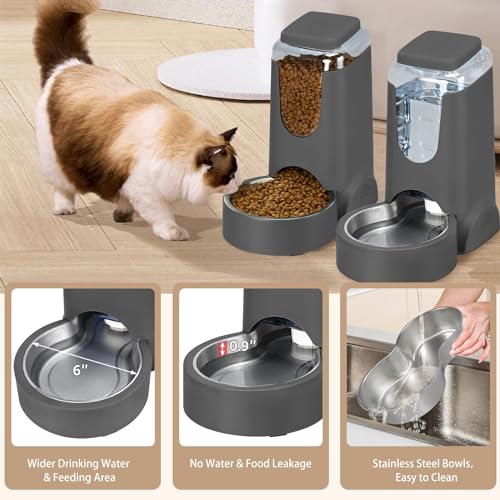 6"

Wider Drinking Water & Feeding Area

0.9"

No Water & Food Leakage

Stainless Steel Bowls, Easy to Clean