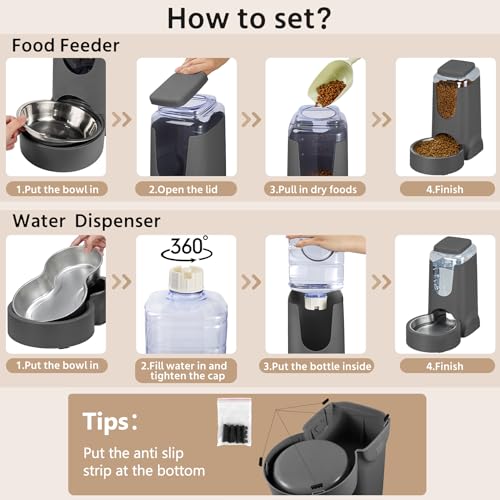 How to set?

Food Feeder

1.Put the bowl in

2.Open the lid

3.Pull in dry foods

4.Finish

Water Dispenser

360°

1.Put the bowl in

2.Fill water in and tighten the cap

3.Put the bottle inside

4.Finish

Tips:

Put the anti slip strip at the bottom