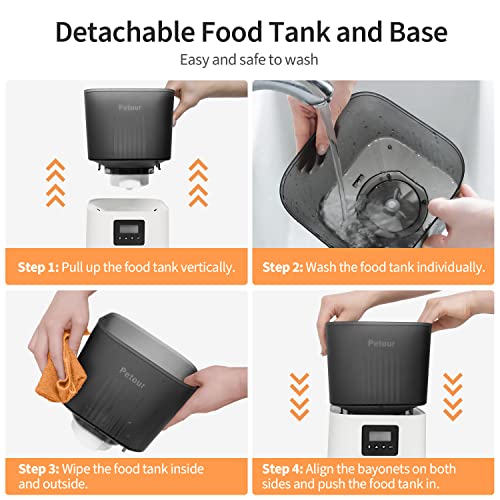 Detachable Food Tank and Base

Easy and safe to wash

Petour

Step 1: Pull up the food tank vertically.

Step 2: Wash the food tank individually.

Petour

Step 3: Wipe the food tank inside and outside.

Petour

Step 4: Align the bayonets on both sides and push the food tank in.