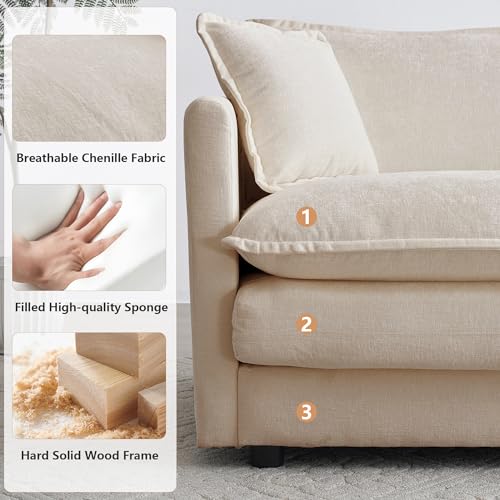 Breathable Chenille Fabric

Filled High-quality Sponge

Hard Solid Wood Frame

1

2

3