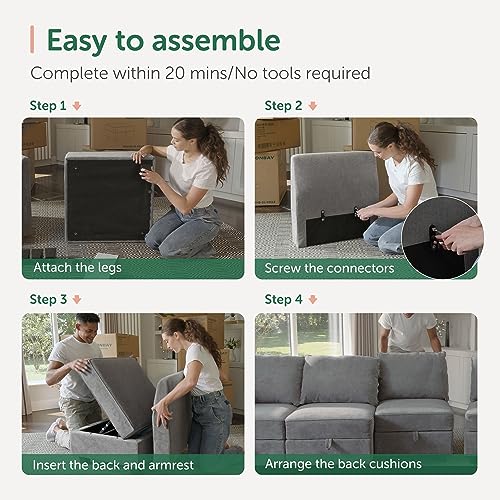 Easy to assemble

Complete within 20 mins/No tools required

Step 1

Attach the legs

Step 2

Screw the connectors

Step 3

Insert the back and armrest

Step 4

Arrange the back cushions