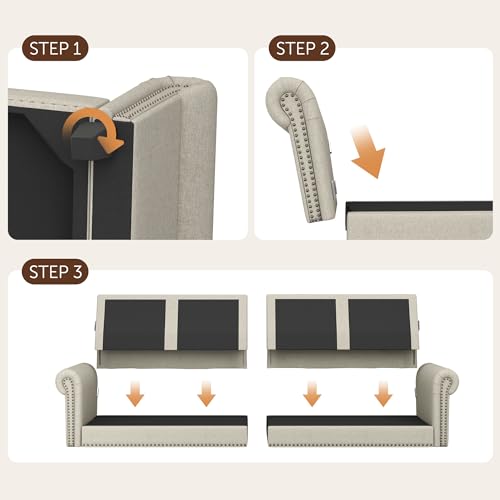 STEP 1

STEP 2

STEP 3