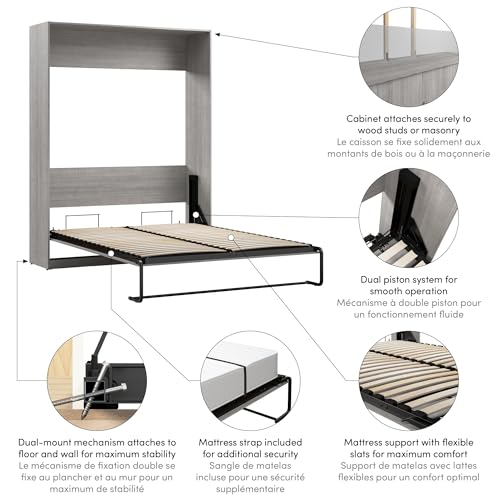 Cabinet attaches securely to wood studs or masonry
Le caisson se fixe solidement aux montants de bois ou à la maçonnerie

Dual piston system for smooth operation
Mécanisme à double piston pour un fonctionnement fluide

Dual-mount mechanism attaches to floor and wall for maximum stability
Le mécanisme de fixation double se fixe au plancher et au mur pour un maximum de stabilité

Mattress strap included for additional security
Sangle de matelas incluse pour une sécurité supplémentaire

Mattress support with flexible slats for maximum comfort
Support de matelas avec lattes flexibles pour un confort optimal