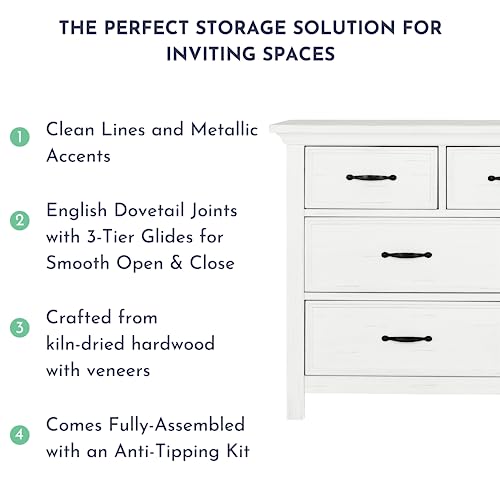 THE PERFECT STORAGE SOLUTION FOR INVITING SPACES

1 Clean Lines and Metallic Accents

2 English Dovetail Joints with 3-Tier Glides for Smooth Open & Close

3 Crafted from kiln-dried hardwood with veneers

4 Comes Fully-Assembled with an Anti-Tipping Kit