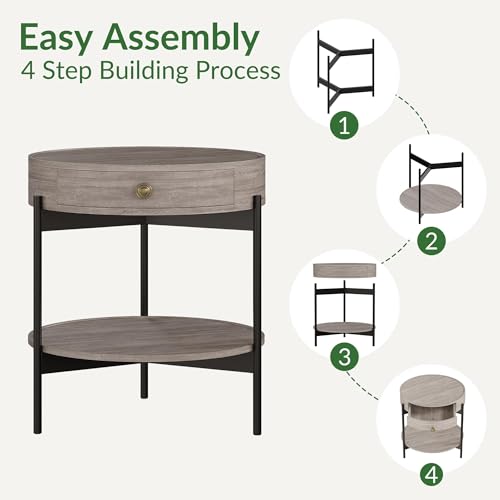 Easy Assembly
4 Step Building Process

1

2

3

4