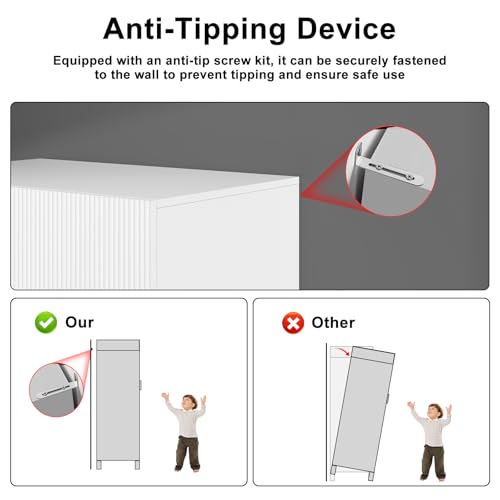 Anti-Tipping Device

Equipped with an anti-tip screw kit, it can be securely fastened to the wall to prevent tipping and ensure safe use

Our

Other