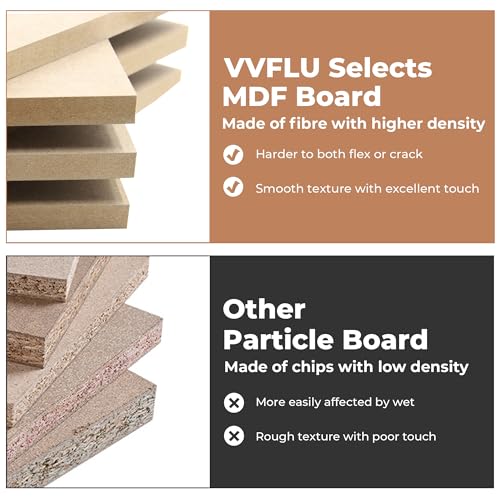 VVFLU Selects MDF Board

Made of fibre with higher density

Harder to both flex or crack

Smooth texture with excellent touch

Other Particle Board

Made of chips with low density

More easily affected by wet

Rough texture with poor touch