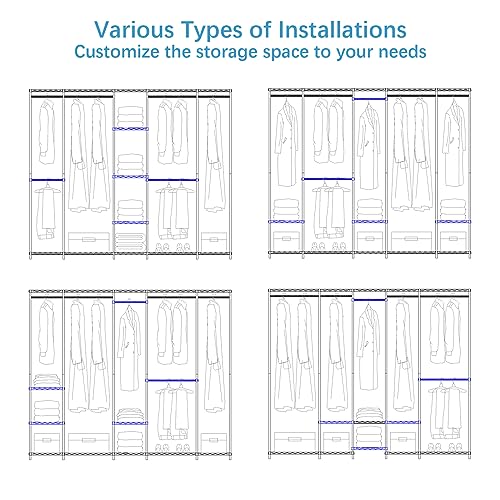 Various Types of Installations
Customize the storage space to your needs