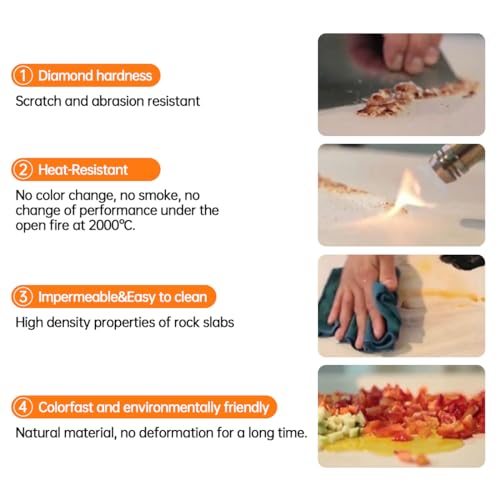 ① Diamond hardness
Scratch and abrasion resistant

② Heat-Resistant
No color change, no smoke, no change of performance under the open fire at 2000℃.

③ Impermeable&Easy to clean
High density properties of rock slabs

④ Colorfast and environmentally friendly
Natural material, no deformation for a long time.