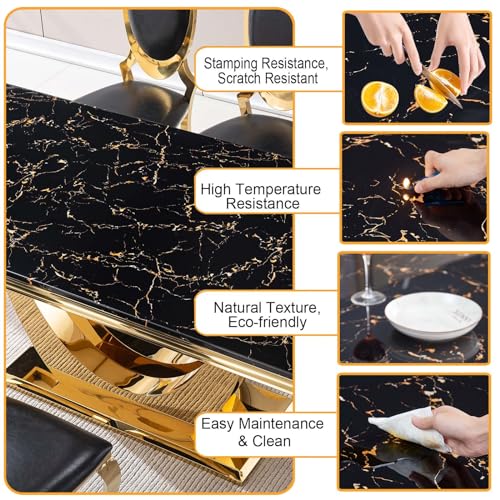 Stamping Resistance, Scratch Resistant

High Temperature Resistance

Natural Texture, Eco-friendly

Easy Maintenance & Clean