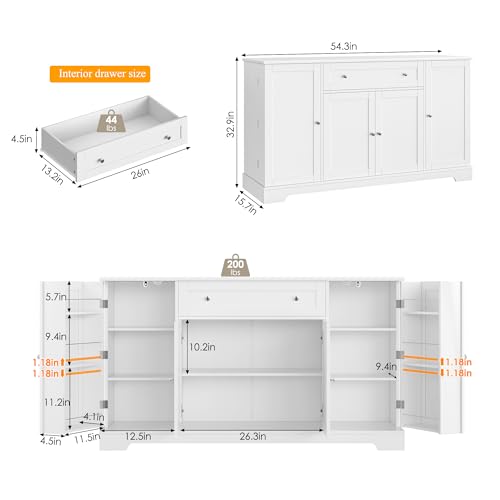 Interior drawer size

44 lbs

4.5in

13.2in

26in

54.3in

32.9in

15.7in

200 lbs

5.7in

9.4in

1.18in

1.18in

11.2in

4.1in

4.5in

11.5in

12.5in

10.2in

26.3in

9.4in

1.18in

1.18in