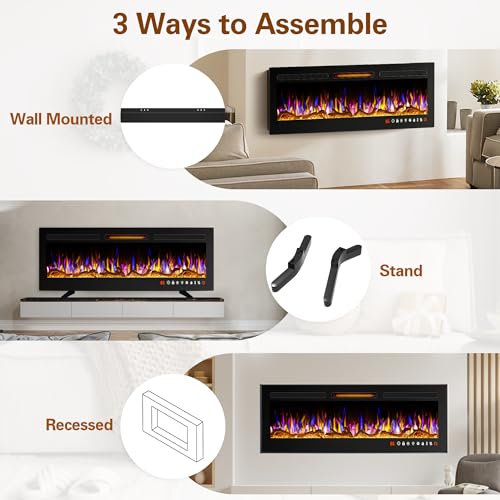 3 Ways to Assemble

Wall Mounted

Stand

Recessed