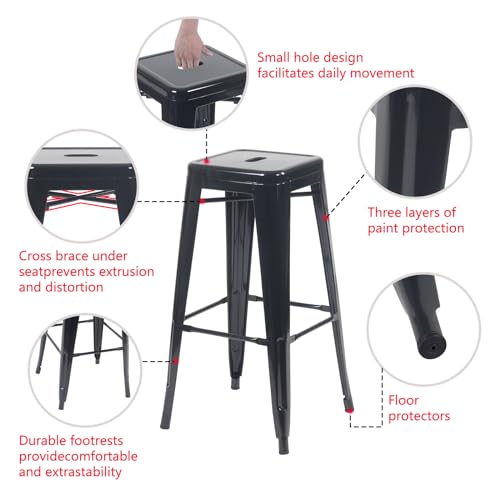 Small hole design facilitates daily movement

Three layers of paint protection

Cross brace under seatprevents extrusion and distortion

Floor protectors

Durable footrests providecomfortable and extrastability