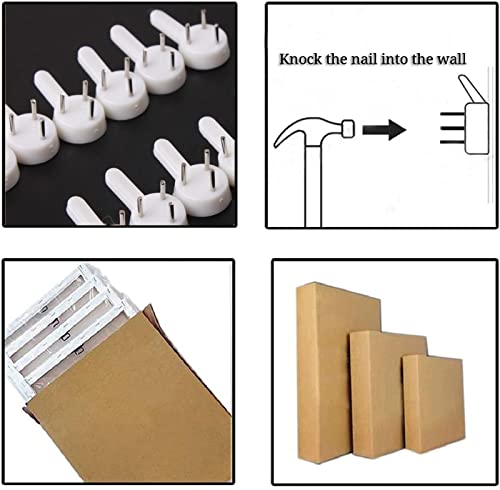 Knock the nail into the wall