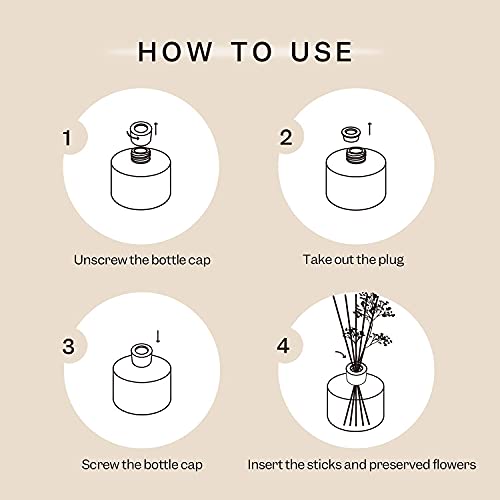 HOW TO USE

1

Unscrew the bottle cap

2

Take out the plug

3

Screw the bottle cap

4

Insert the sticks and preserved flowers