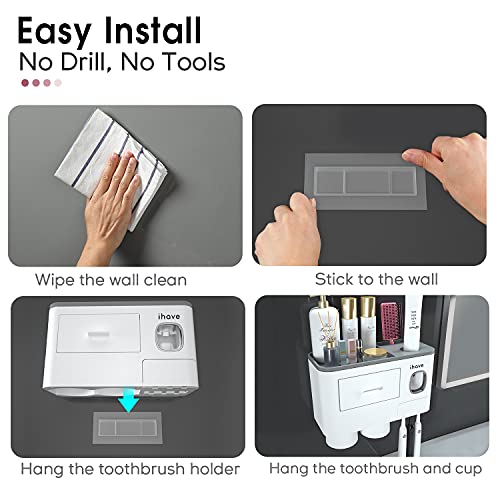 Easy Install
No Drill, No Tools

Wipe the wall clean

Stick to the wall

ihave

Hang the toothbrush holder

ihave

Hang the toothbrush and cup