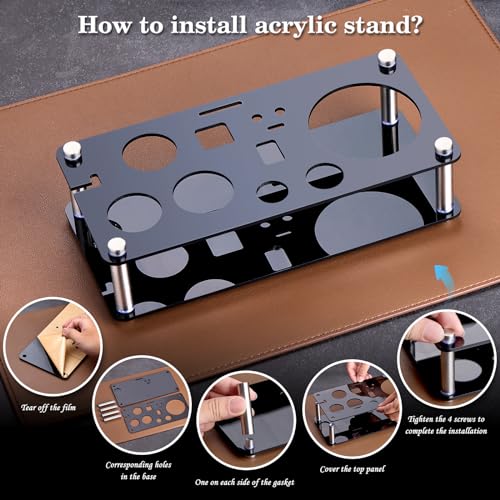 How to install acrylic stand?

Tear off the film

Corresponding holes in the base

One on each side of the gasket

Cover the top panel

Tighten the 4 screws to complete the installation