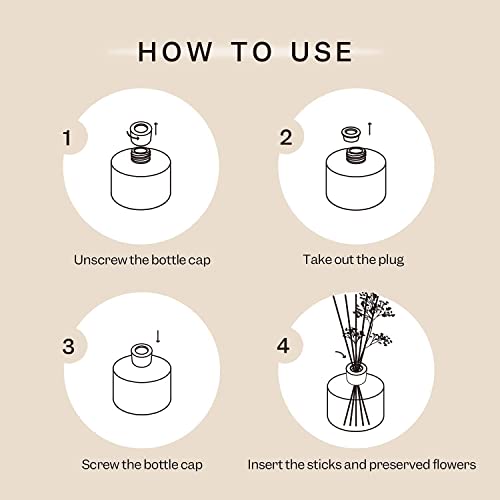 HOW TO USE

1

Unscrew the bottle cap

2

Take out the plug

3

Screw the bottle cap

4

Insert the sticks and preserved flowers