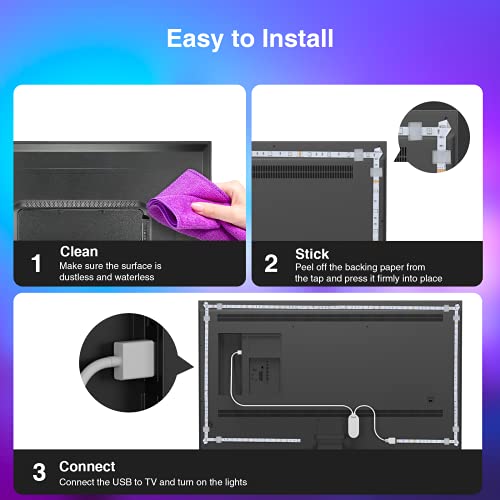 Easy to Install

1 Clean
Make sure the surface is dustless and waterless

2 Stick
Peel off the backing paper from the tap and press it firmly into place

3 Connect
Connect the USB to TV and turn on the lights