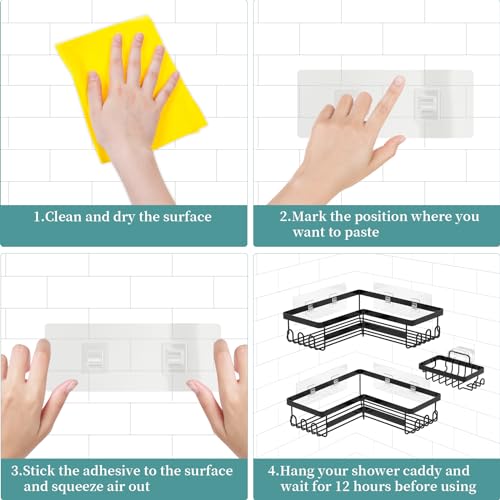 1.Clean and dry the surface

2.Mark the position where you want to paste

3.Stick the adhesive to the surface and squeeze air out

4.Hang your shower caddy and wait for 12 hours before using