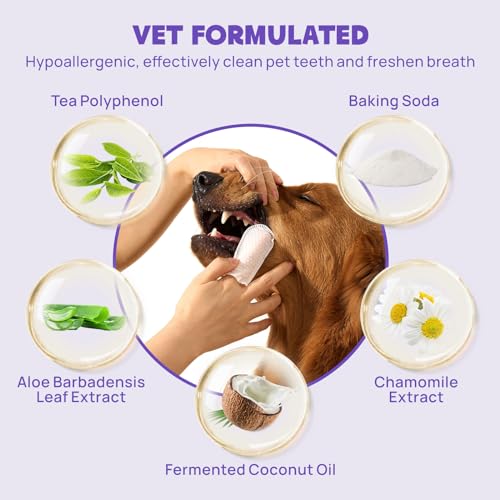 VET FORMULATED
Hypoallergenic, effectively clean pet teeth and freshen breath

Tea Polyphenol

Baking Soda

Aloe Barbadensis Leaf Extract

Chamomile Extract

Fermented Coconut Oil