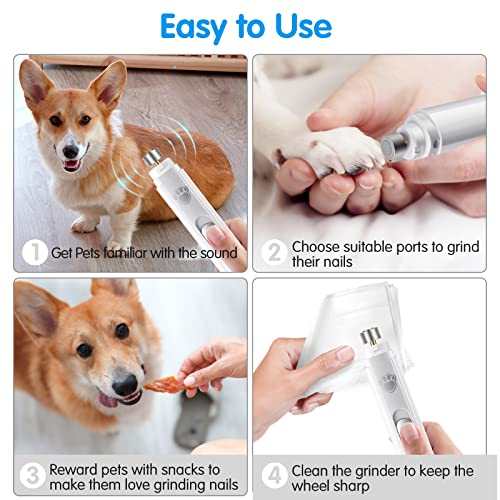 Easy to Use

1 Get Pets familiar with the sound

2 Choose suitable ports to grind their nails

3 Reward pets with snacks to make them love grinding nails

4 Clean the grinder to keep the wheel sharp