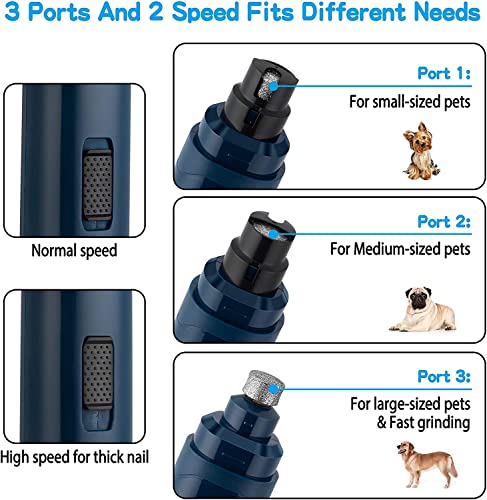 3 Ports And 2 Speed Fits Different Needs

Normal speed

High speed for thick nail

Port 1:
For small-sized pets

Port 2:
For Medium-sized pets

Port 3:
For large-sized pets
& Fast grinding