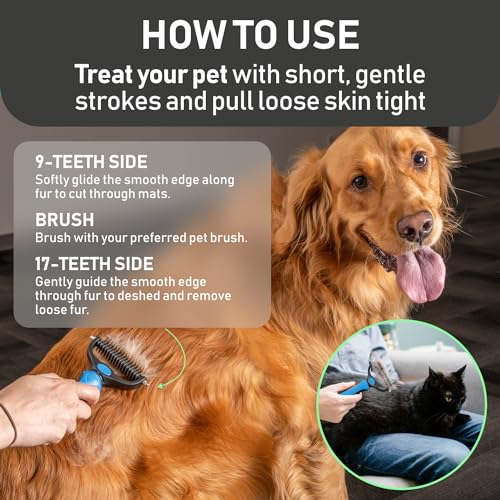 HOW TO USE

Treat your pet with short, gentle strokes and pull loose skin tight

9-TEETH SIDE
Softly glide the smooth edge along fur to cut through mats.

BRUSH
Brush with your preferred pet brush.

17-TEETH SIDE
Gently guide the smooth edge through fur to deshed and remove loose fur.