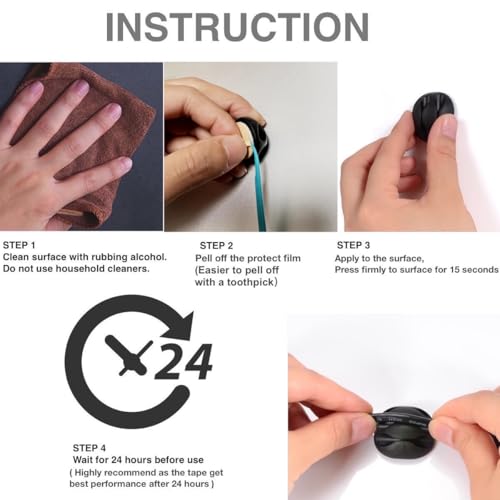 INSTRUCTION

STEP 1
Clean surface with rubbing alcohol.
Do not use household cleaners.

STEP 2
Pell off the protect film
(Easier to pell off with a toothpick)

STEP 3
Apply to the surface,
Press firmly to surface for 15 seconds

24

STEP 4
Wait for 24 hours before use
( Highly recommend as the tape get best performance after 24 hours )