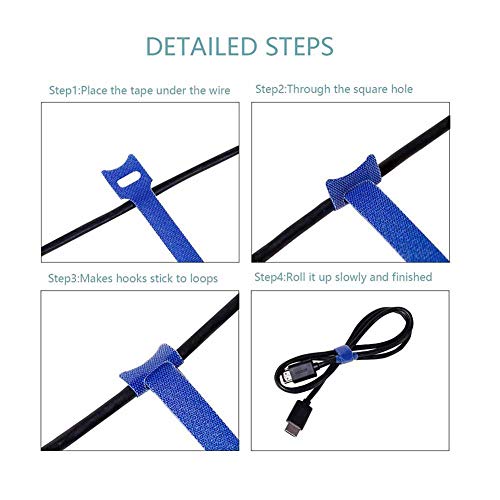 DETAILED STEPS

Step1:Place the tape under the wire

Step2:Through the square hole

Step3:Makes hooks stick to loops

Step4:Roll it up slowly and finished