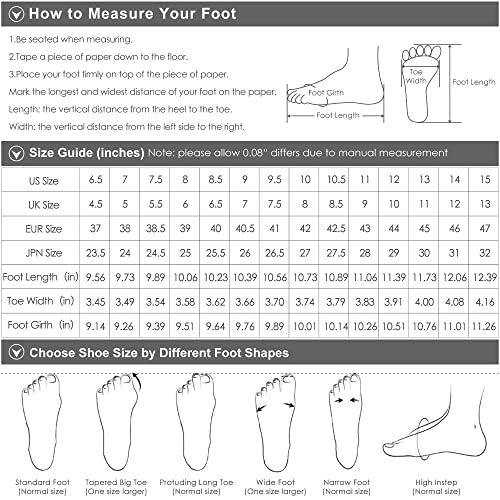 How to Measure Your Foot

1.Be seated when measuring.

2.Tape a piece of paper down to the floor.

3.Place your foot firmly on top of the piece of paper.

Mark the longest and widest distance of your foot on the paper.

Length: the vertical distance from the heel to the toe.

Width: the vertical distance from the left side to the right.

Foot Girth

Foot Length

Toe Width

Foot Length

Size Guide (inches) Note: please allow 0.08" differs due to manual measurement

| US Size | 6.5 | 7 | 7.5 | 8 | 8.5 | 9 | 9.5 | 10 | 10.5 | 11 | 12 | 13 | 14 | 15 |
|---|---|---|---|---|---|---|---|---|---|---|---|---|---|---|
| UK Size | 4.5 | 5 | 5.5 | 6 | 6.5 | 7 | 7.5 | 8 | 8.5 | 9 | 10 | 11 | 12 | 13 |
| EUR Size | 37 | 38 | 38.5 | 39 | 40 | 40.5 | 41 | 42 | 42.5 | 43 | 44 | 45 | 46 | 47 |
| JPN Size | 23.5 | 24 | 24.5 | 25 | 25.5 | 26 | 26.5 | 27 | 27.5 | 28 | 29 | 30 | 31 | 32 |
| Foot Length (in) | 9.56 | 9.73 | 9.89 | 10.06 | 10.23 | 10.39 | 10.56 | 10.73 | 10.89 | 11.06 | 11.39 | 11.73 | 12.06 | 12.39 |
| Toe Width (in) | 3.45 | 3.49 | 3.54 | 3.58 | 3.62 | 3.66 | 3.70 | 3.74 | 3.79 | 3.83 | 3.91 | 4.00 | 4.08 | 4.16 |
| Foot Girth (in) | 9.14 | 9.26 | 9.39 | 9.51 | 9.64 | 9.76 | 9.89 | 10.01 | 10.14 | 10.26 | 10.51 | 10.76 | 11.01 | 11.26 |

Choose Shoe Size by Different Foot Shapes

Standard Foot (Normal size)

Tapered Big Toe (One size larger)

Protuding Long Toe (Normal size)

Wide Foot (One size larger)

Narrow Foot (Normal size)

High Instep (Normal size)