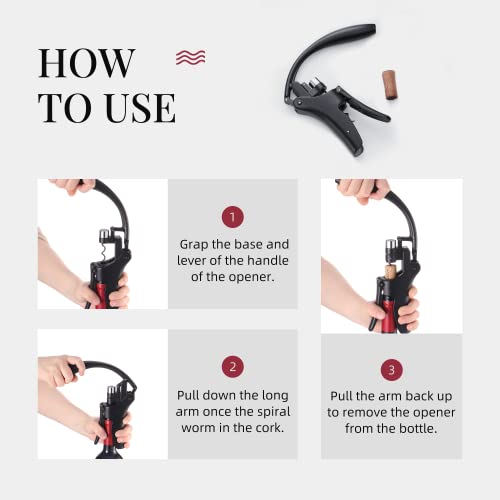 HOW TO USE

1
Grap the base and lever of the handle of the opener.

2
Pull down the long arm once the spiral worm in the cork.

3
Pull the arm back up to remove the opener from the bottle.