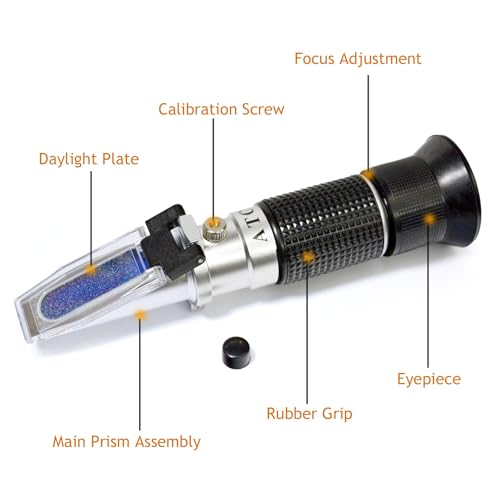 Focus Adjustment

Calibration Screw

Daylight Plate

ATC

Eyepiece

Rubber Grip

Main Prism Assembly