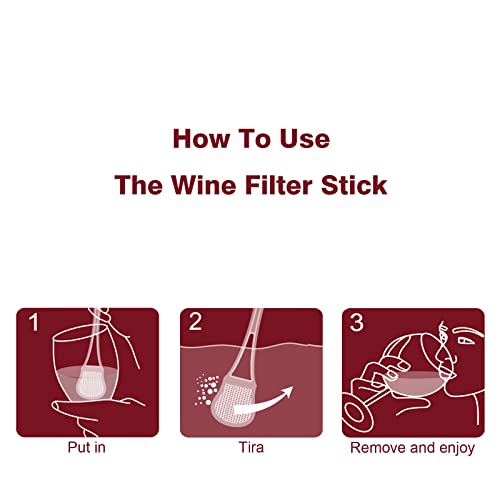 How To Use

The Wine Filter Stick

1

Put in

2

Tira

3

Remove and enjoy