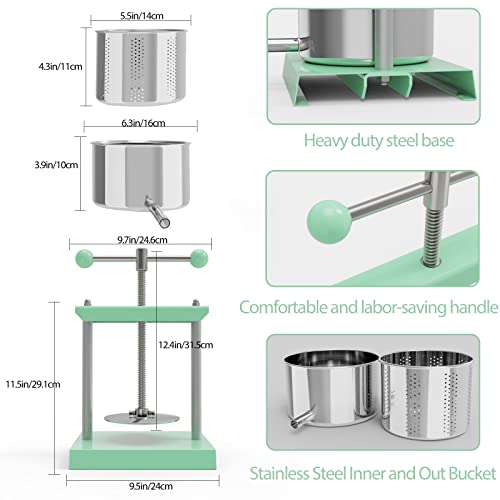 5.5in/14cm
4.3in/11cm
6.3in/16cm
3.9in/10cm
9.7in/24.6cm
12.4in/31.5cm
11.5in/29.1cm
9.5in/24cm

Heavy duty steel base

Comfortable and labor-saving handle

Stainless Steel Inner and Out Bucket