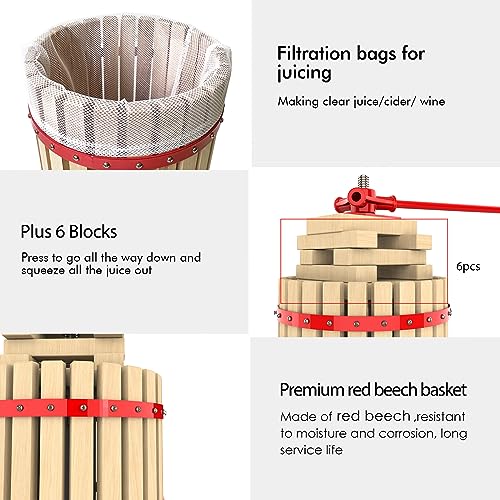 Filtration bags for juicing

Making clear juice/cider/ wine

Plus 6 Blocks

Press to go all the way down and squeeze all the juice out

6pcs

Premium red beech basket

Made of red beech ,resistant to moisture and corrosion, long service life