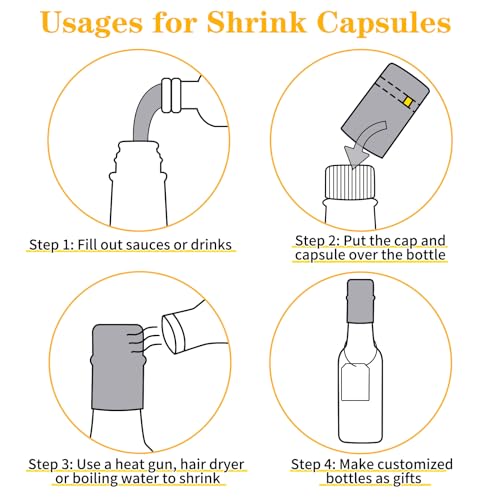 Usages for Shrink Capsules

Step 1: Fill out sauces or drinks

Step 2: Put the cap and capsule over the bottle

Step 3: Use a heat gun, hair dryer or boiling water to shrink

Step 4: Make customized bottles as gifts