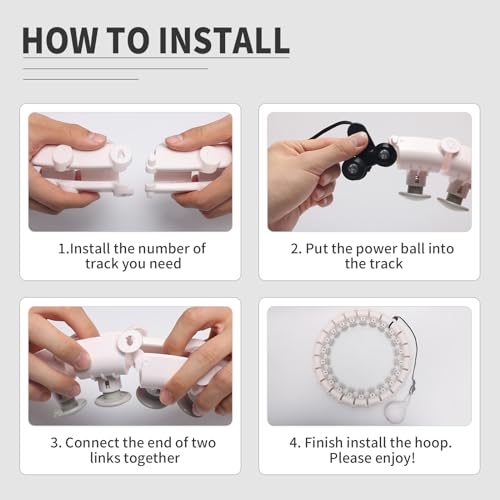 HOW TO INSTALL

1.Install the number of track you need

2. Put the power ball into the track

3. Connect the end of two links together

4. Finish install the hoop. Please enjoy!