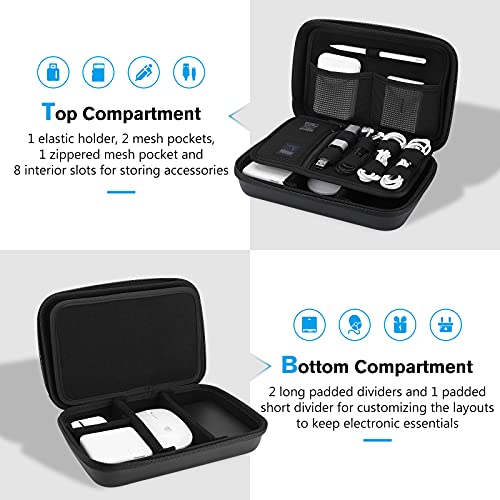 Top Compartment

1 elastic holder, 2 mesh pockets, 1 zippered mesh pocket and 8 interior slots for storing accessories

Bottom Compartment

2 long padded dividers and 1 padded short divider for customizing the layouts to keep electronic essentials