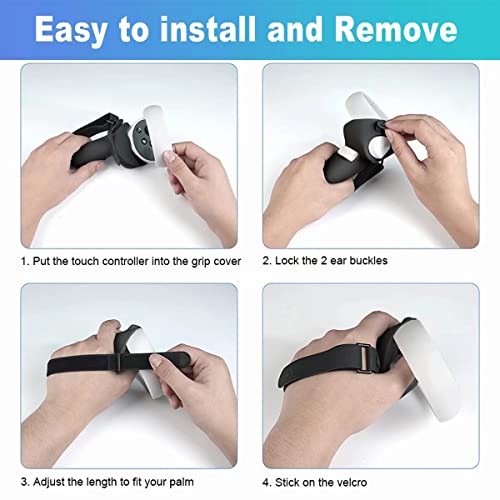 Easy to install and Remove

1. Put the touch controller into the grip cover

2. Lock the 2 ear buckles

3. Adjust the length to fit your palm

4. Stick on the velcro