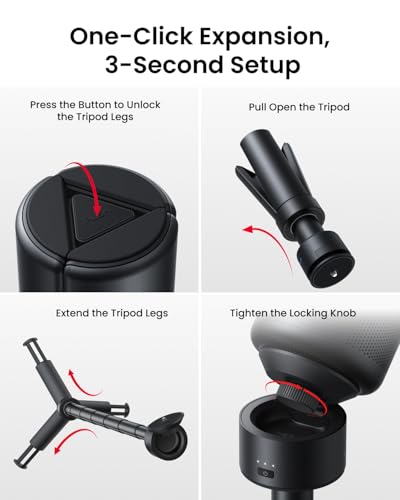 One-Click Expansion,
3-Second Setup

Press the Button to Unlock the Tripod Legs

Pull Open the Tripod

Extend the Tripod Legs

Tighten the Locking Knob