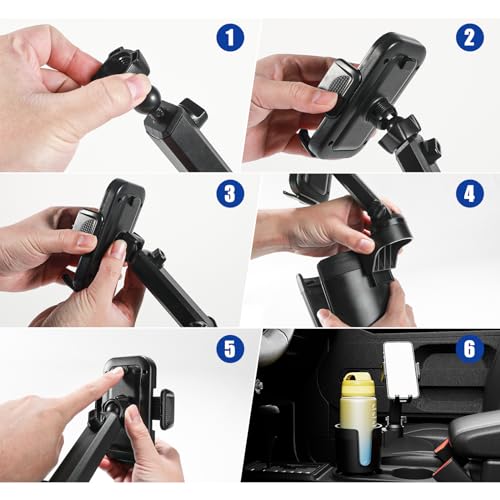 1
2
3
4
5
6