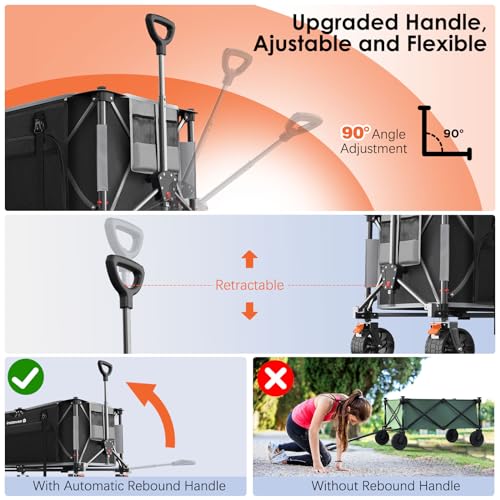 Upgraded Handle, Ajustable and Flexible

90° Angle Adjustment

90°

Retractable

With Automatic Rebound Handle

Without Rebound Handle